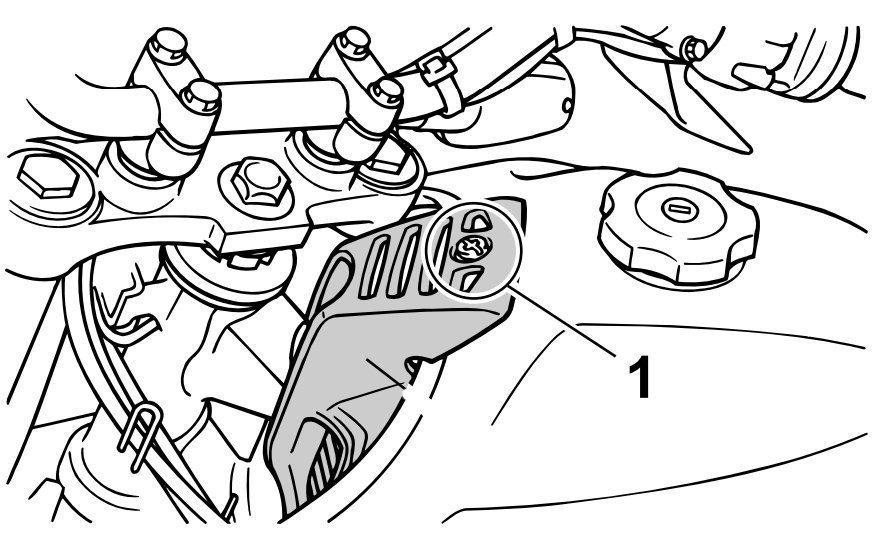 1